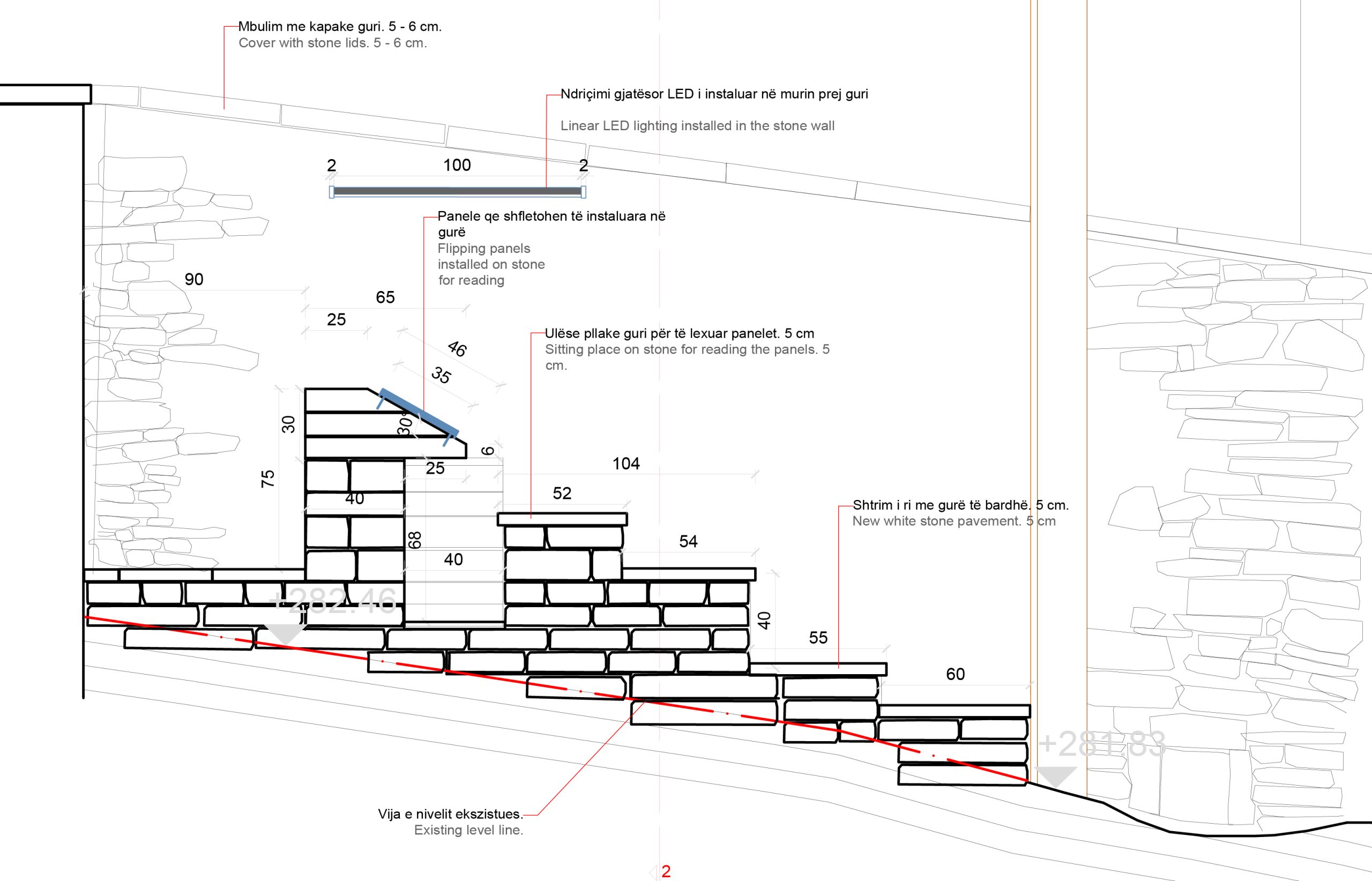 Mbulim me kapake guri. 5 - 6 cm.
Cover with stone lids. 5 - 6 cm.

Ndriçimi gjatësor LED i instaluar në murin prej guri

Linear LED lighting installed in the stone wall

2 100 2

Panele qe shfletohen të instaluara në gurë
Flipping panels installed on stone for reading

90
65
25
46
35

Ulëse pllake guri për të lexuar panelet. 5 cm
Sitting place on stone for reading the panels. 5 cm.

30
30
6
75
25
104
40
52
68
40
54

Shtrim i ri me gurë të bardhë. 5 cm.
New white stone pavement. 5 cm

+282.46
40
55
60
+281.83

Vija e nivelit ekszistues.
Existing level line.

2